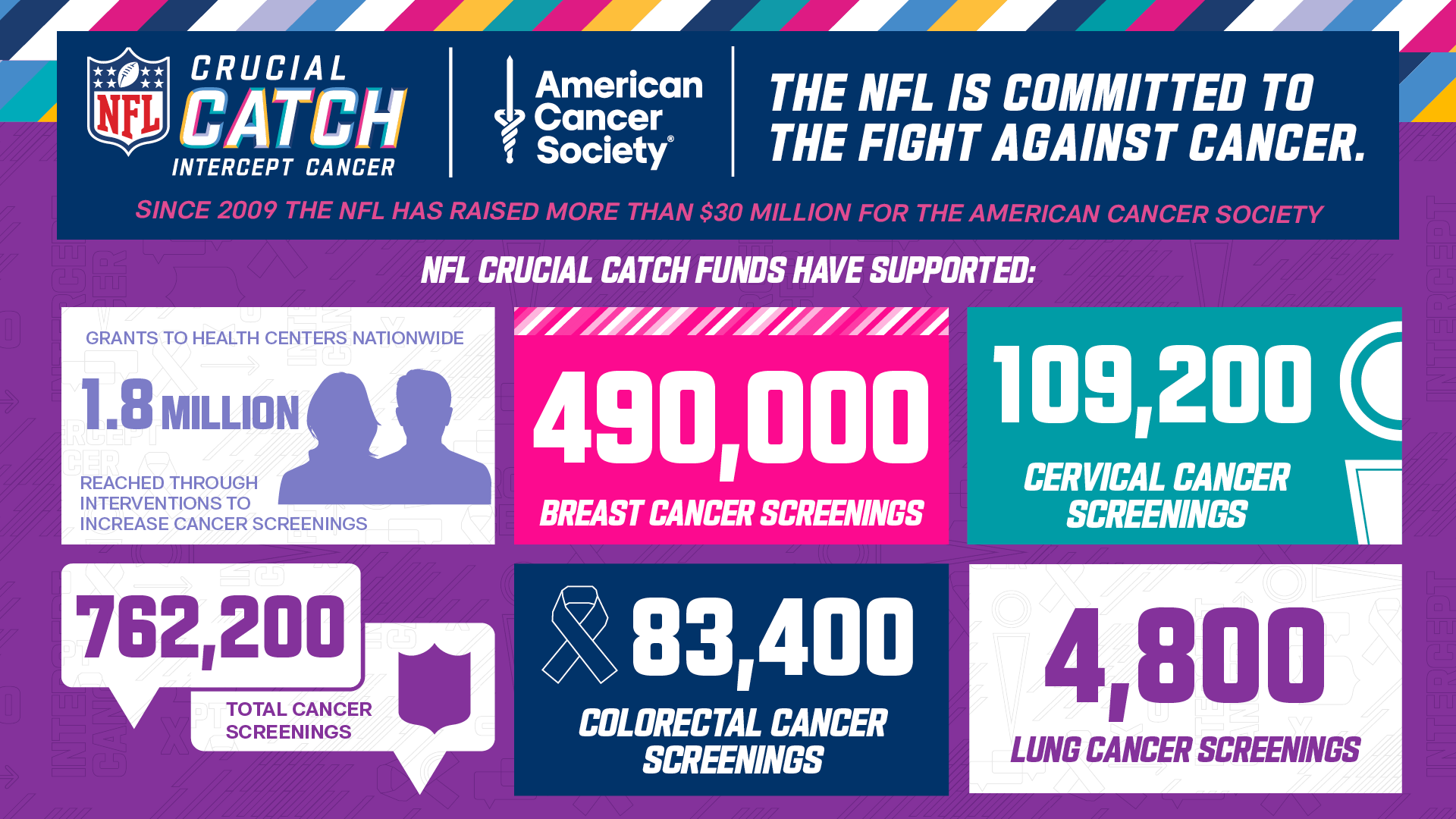 NFL CRUCIAL CATCH INTERCEPT CANCER

American Cancer Society®

THE NFL IS COMMITTED TO THE FIGHT AGAINST CANCER.

SINCE 2009 THE NFL HAS RAISED MORE THAN $30 MILLION FOR THE AMERICAN CANCER SOCIETY

NFL CRUCIAL CATCH FUNDS HAVE SUPPORTED:

GRANTS TO HEALTH CENTERS NATIONWIDE

1.8 MILLION

REACHED THROUGH INTERVENTIONS TO INCREASE CANCER SCREENINGS

490,000

BREAST CANCER SCREENINGS

109,200

CERVICAL CANCER SCREENINGS

762,200

TOTAL CANCER SCREENINGS

83,400

COLORECTAL CANCER SCREENINGS

4,800

LUNG CANCER SCREENINGS